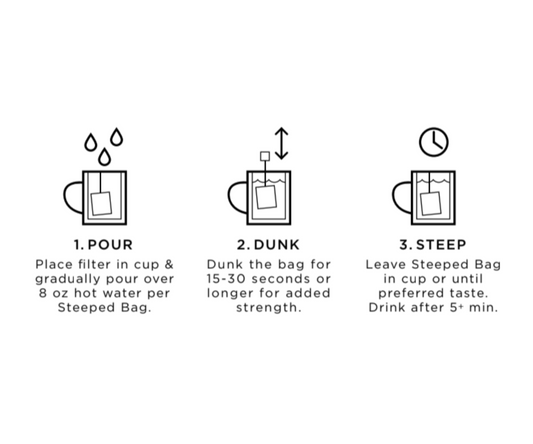 1. POUR
Place filter in cup & gradually pour over 8 oz hot water per Steeped Bag.

2. DUNK
Dunk the bag for 15-30 seconds or longer for added strength.

3. STEEP
Leave Steeped Bag in cup or until preferred taste. Drink after 5+ min.